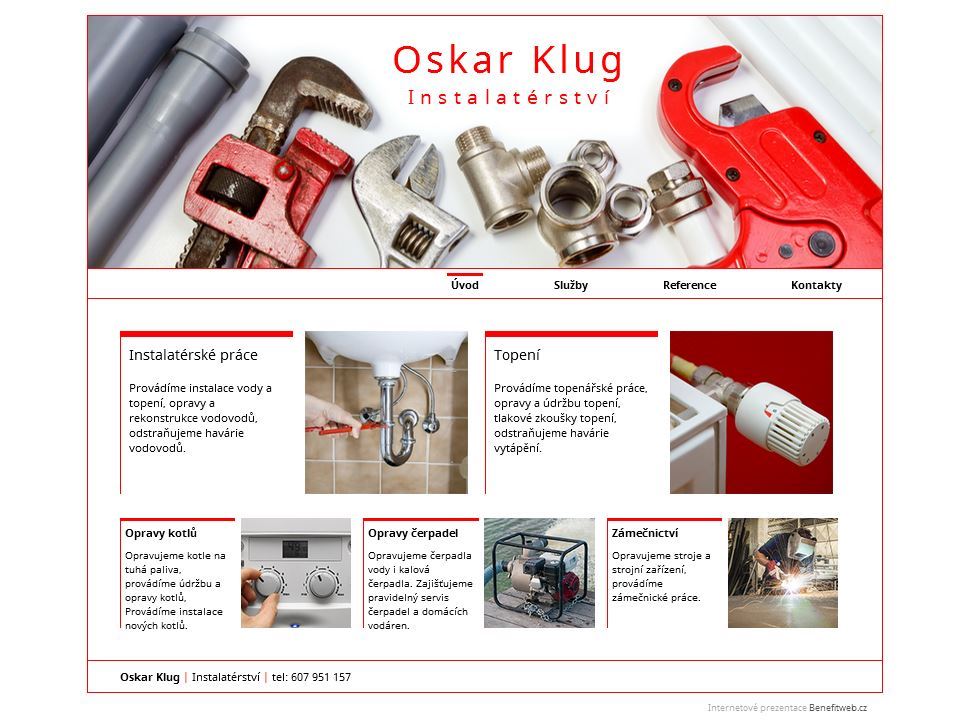 Oskar Klug
Instalatérství

Úvod
Služby
Reference
Kontakty

Instalatérské práce

Provádíme instalace vody a topení, opravy a rekonstrukce vodovodů, odstraňujeme havárie vodovodů.

Topení

Provádíme topenářské práce, opravy a údržbu topení, tlakové zkoušky topení, odstraňujeme havárie vytápění.

Opravy kotlů

Opravujeme kotle na tuhá paliva, provádíme údržbu a opravy kotlů, Provádíme instalace nových kotlů.

Opravy čerpadel

Opravujeme čerpadla vody i kalová čerpadla. Zajišťujeme pravidelný servis čerpadel a domácích vodáren.

Zámečnictví

Opravujeme stroje a strojní zařízení, provádíme zámečnické práce.

Oskar Klug | Instalatérství | tel: 607 951 157

Internetové prezentace Benefitweb.cz